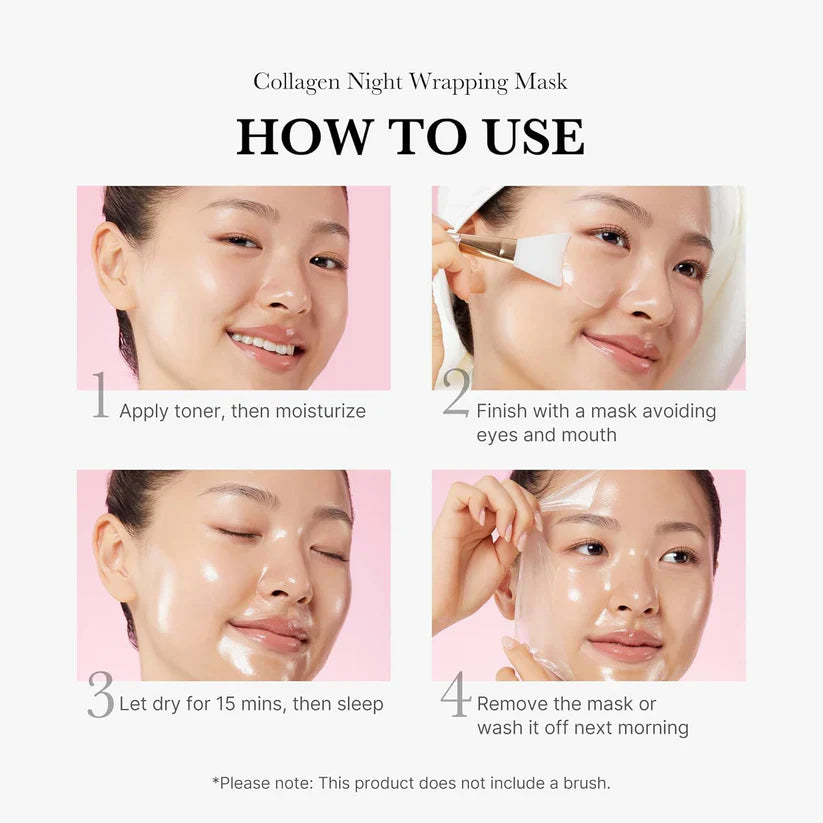 Collagen Night Wrapping Mask

HOW TO USE

1 Apply toner, then moisturize

2 Finish with a mask avoiding eyes and mouth

3 Let dry for 15 mins, then sleep

4 Remove the mask or wash it off next morning

*Please note: This product does not include a brush.