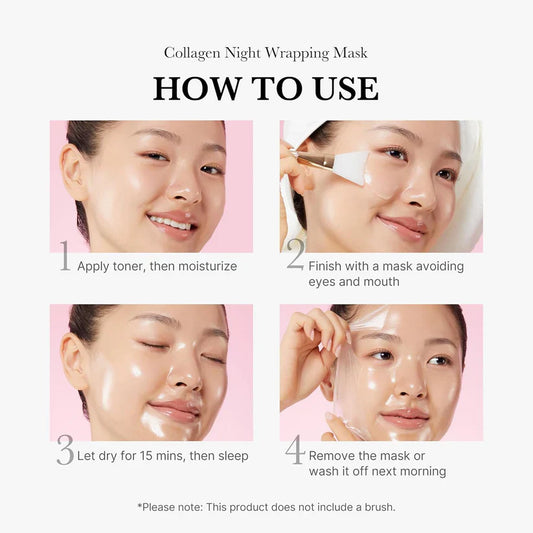 Collagen Night Wrapping Mask

HOW TO USE

1 Apply toner, then moisturize

2 Finish with a mask avoiding eyes and mouth

3 Let dry for 15 mins, then sleep

4 Remove the mask or wash it off next morning

*Please note: This product does not include a brush.